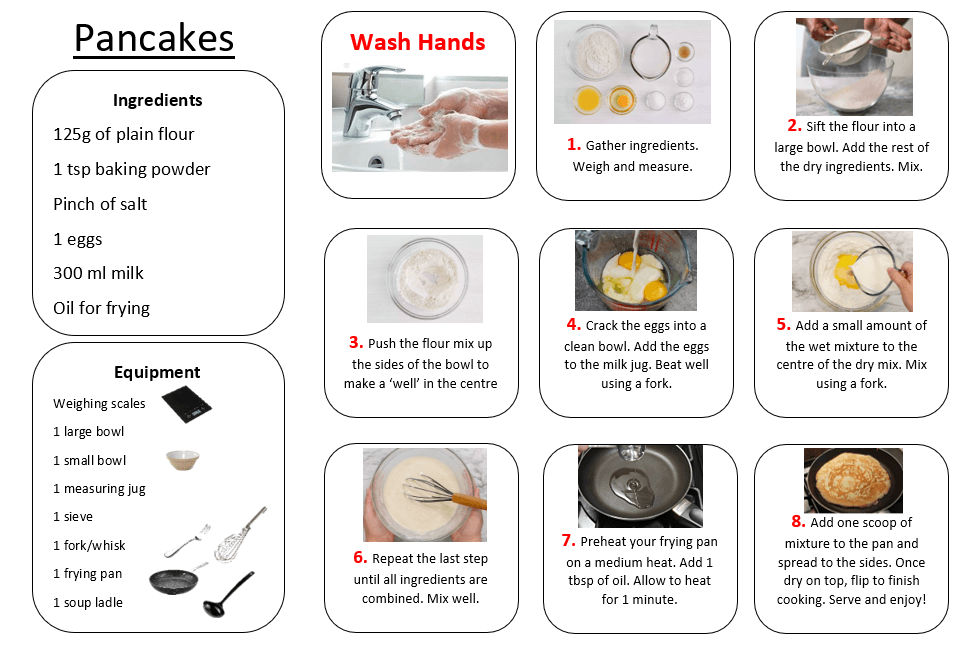 Pancakes

Ingredients

125g of plain flour

1 tsp baking powder

Pinch of salt

1 eggs

300 ml milk

Oil for frying

Equipment

Weighing scales

1 large bowl

1 small bowl

1 measuring jug

1 sieve

1 fork/whisk

1 frying pan

1 soup ladle

Wash Hands

1. Gather ingredients. Weigh and measure.

2. Sift the flour into a large bowl. Add the rest of the dry ingredients. Mix.

3. Push the flour mix up the sides of the bowl to make a 'well' in the centre

4. Crack the eggs into a clean bowl. Add the eggs to the milk jug. Beat well using a fork.

5. Add a small amount of the wet mixture to the centre of the dry mix. Mix using a fork.

6. Repeat the last step until all ingredients are combined. Mix well.

7. Preheat your frying pan on a medium heat. Add 1 tbsp of oil. Allow to heat for 1 minute.

8. Add one scoop of mixture to the pan and spread to the sides. Once dry on top, flip to finish cooking. Serve and enjoy!